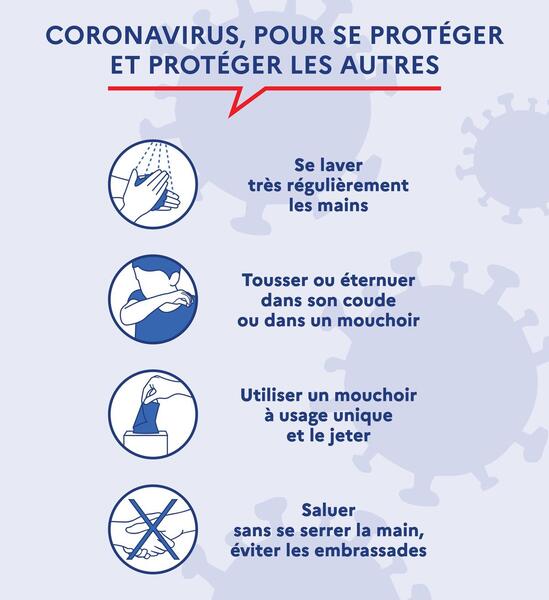 CORONAVIRUS, POUR SE PROTÉGER ET PROTÉGER LES AUTRES

Se laver très régulièrement les mains

Tousser ou éternuer dans son coude ou dans un mouchoir

Utiliser un mouchoir à usage unique et le jeter

Saluer sans se serrer la main, éviter les embrassades